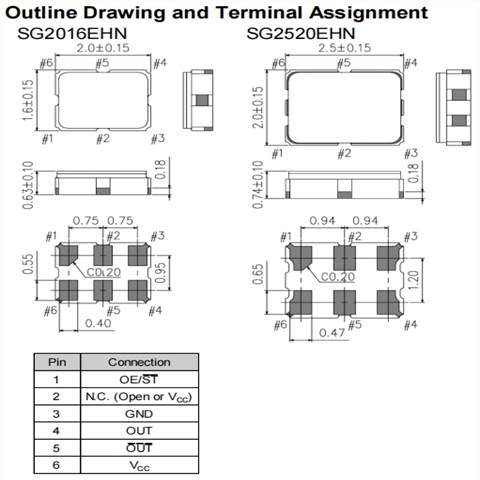 Outline Drawing and Terminal Assignment

SG2016EHN

2.0±0.15
#6 #5 #4
1.6±0.15
#1 #2 #3

0.63±0.10
0.18

0.75 0.75
#1 #2 #3
0.55
C0.20
0.95
#6 #5 #4
0.40

SG2520EHN

2.5±0.15
#6 #5 #4
2.0±0.15
#1 #2 #3

0.74±0.10
0.18

0.94 0.94
#1 #2 #3
0.65
C0.20
1.20
#6 #5 #4
0.47

| Pin | Connection |
|---|---|
| 1 | OE/$\overline{ST}$ |
| 2 | N.C. (Open or $V_{CC}$) |
| 3 | GND |
| 4 | OUT |
| 5 | $\overline{OUT}$ |
| 6 | $V_{CC}$ |