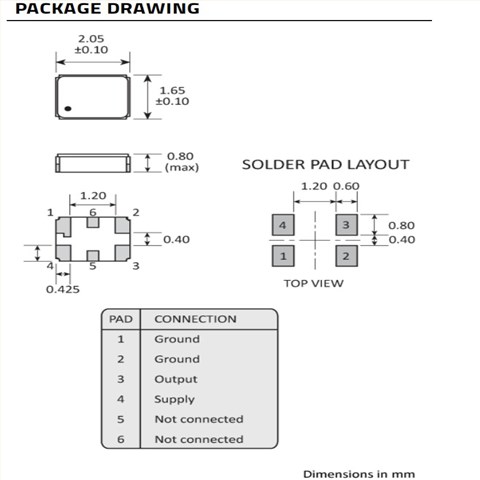 PACKAGE DRAWING

2.05
±0.10

1.65
±0.10

0.80
(max)

1.20

1 6 2

0.40

4 5 3

0.425

SOLDER PAD LAYOUT

1.20 0.60

4 3

0.80
0.40

1 2

TOP VIEW

| PAD | CONNECTION |
|---|---|
| 1 | Ground |
| 2 | Ground |
| 3 | Output |
| 4 | Supply |
| 5 | Not connected |
| 6 | Not connected |

Dimensions in mm