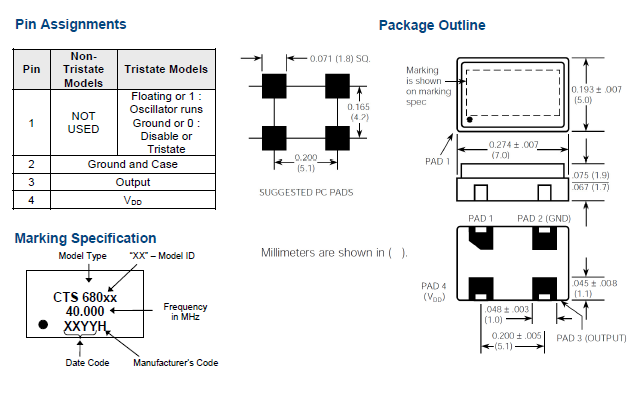 Pin Assignments

| Pin | Non-Tristate Models | Tristate Models |
|---|---|---|
| 1 | NOT USED | Floating or 1 : Oscillator runs Ground or 0 : Disable or Tristate |
| 2 | Ground and Case | |
| 3 | Output | |
| 4 | $V_{DD}$ | |

Marking Specification

Model Type
"XX" – Model ID
CTS 680xx
40.000
XXYYH
Frequency in MHz
Date Code
Manufacturer's Code

0.071 (1.8) SQ.
0.165 (4.2)
0.200 (5.1)
SUGGESTED PC PADS

Millimeters are shown in ( ).

Package Outline

Marking is shown on marking spec
0.193 ± .007 (5.0)
0.274 ± .007 (7.0)
PAD 1
.075 (1.9)
.067 (1.7)
PAD 1
PAD 2 (GND)
PAD 4 ($V_{DD}$)
.045 ± .008 (1.1)
.048 ± .003 (1.0)
0.200 ± .005 (5.1)
PAD 3 (OUTPUT)