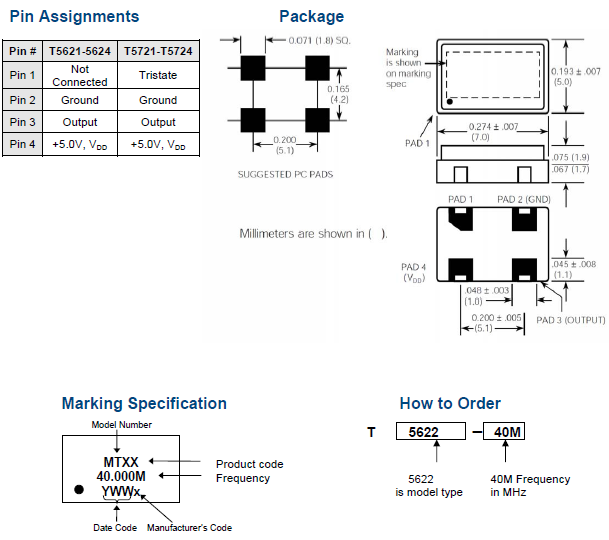 Pin Assignments

| Pin # | T5621-5624 | T5721-T5724 |
|---|---|---|
| Pin 1 | Not Connected | Tristate |
| Pin 2 | Ground | Ground |
| Pin 3 | Output | Output |
| Pin 4 | +5.0V, $V_{DD}$ | +5.0V, $V_{DD}$ |

Package

0.071 (1.8) SQ.

0.165 (4.2)

0.200 (5.1)

SUGGESTED PC PADS

Millimeters are shown in ( ).

Marking is shown on marking spec

0.193 ± .007 (5.0)

PAD 1

0.274 ± .007 (7.0)

.075 (1.9)
.067 (1.7)

PAD 1

PAD 2 (GND)

PAD 4 ($V_{DD}$)

.045 ± .008 (1.1)

.048 ± .003 (1.0)

0.200 ± .005 (5.1)

PAD 3 (OUTPUT)

Marking Specification

Model Number

MTXX
40.000M
YWWx

Product code
Frequency

Date Code

Manufacturer's Code

How to Order

T 5622 – 40M

5622 is model type

40M Frequency in MHz