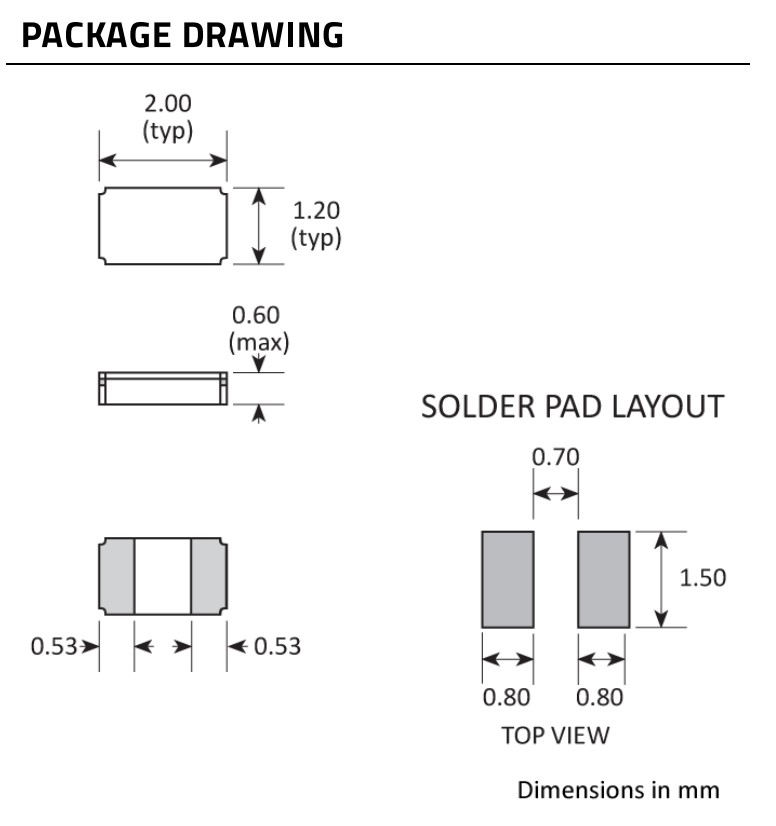 PACKAGE DRAWING

2.00
(typ)

1.20
(typ)

0.60
(max)

0.53

0.53

SOLDER PAD LAYOUT

0.70

1.50

0.80

0.80

TOP VIEW

Dimensions in mm